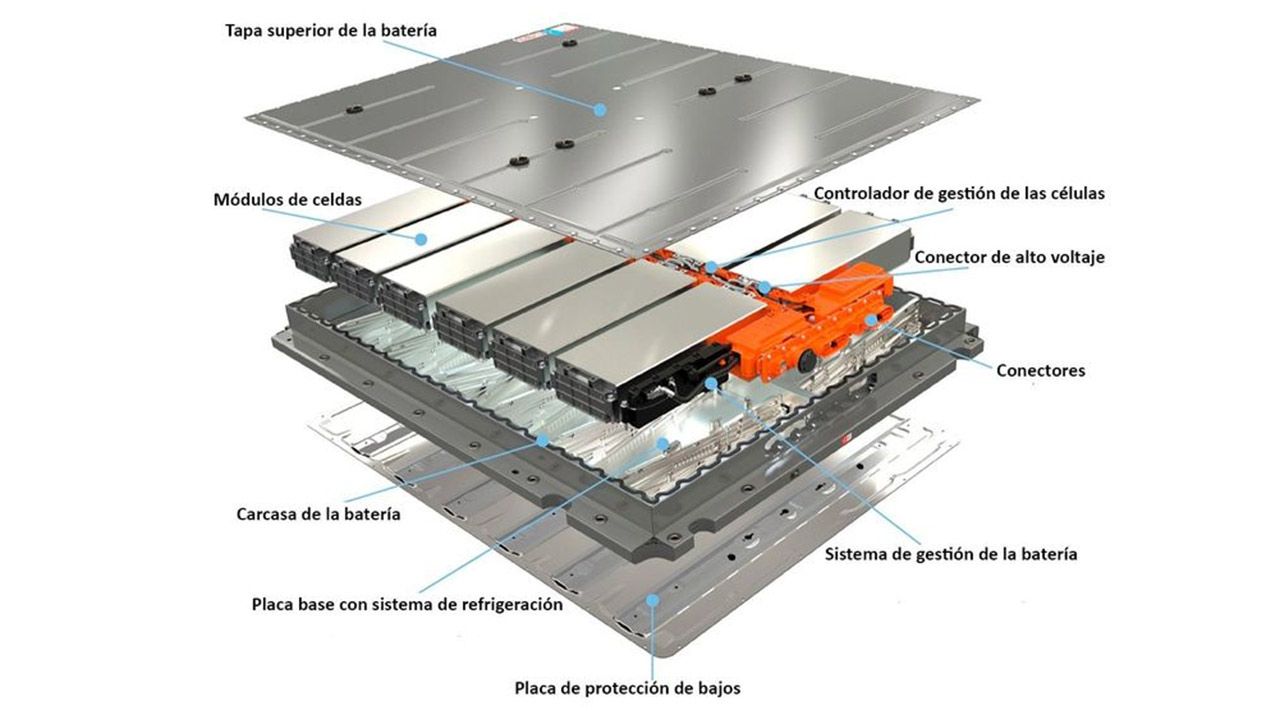 Tapa superior de la batería

Módulos de celdas

Controlador de gestión de las células

Conector de alto voltaje

Conectores

Carcasa de la batería

Sistema de gestión de la batería

Placa base con sistema de refrigeración

Placa de protección de bajos