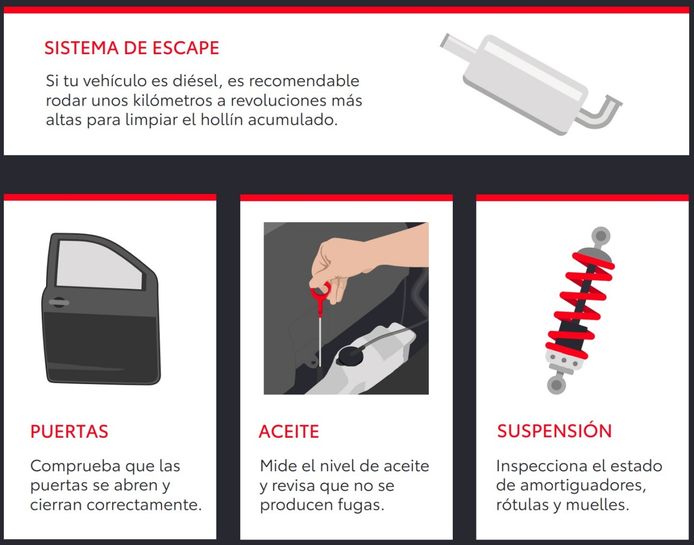 SISTEMA DE ESCAPE

Si tu vehículo es diésel, es recomendable rodar unos kilómetros a revoluciones más altas para limpiar el hollín acumulado.

PUERTAS

Comprueba que las puertas se abren y cierran correctamente.

ACEITE

Mide el nivel de aceite y revisa que no se producen fugas.

SUSPENSIÓN

Inspecciona el estado de amortiguadores, rótulas y muelles.