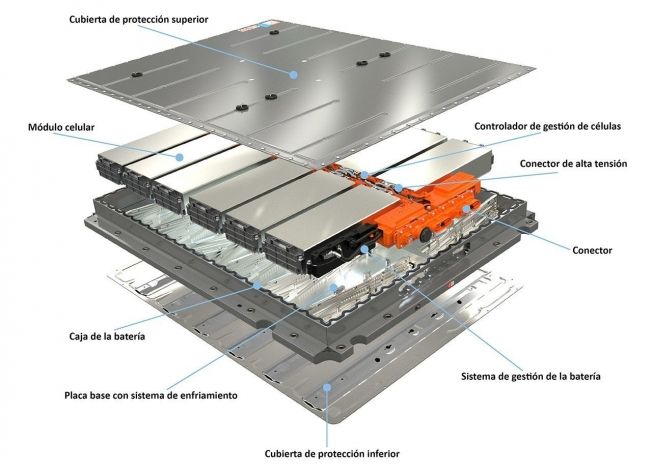 Cubierta de protección superior

Módulo celular

Controlador de gestión de células

Conector de alta tensión

Conector

Caja de la batería

Sistema de gestión de la batería

Placa base con sistema de enfriamiento

Cubierta de protección inferior